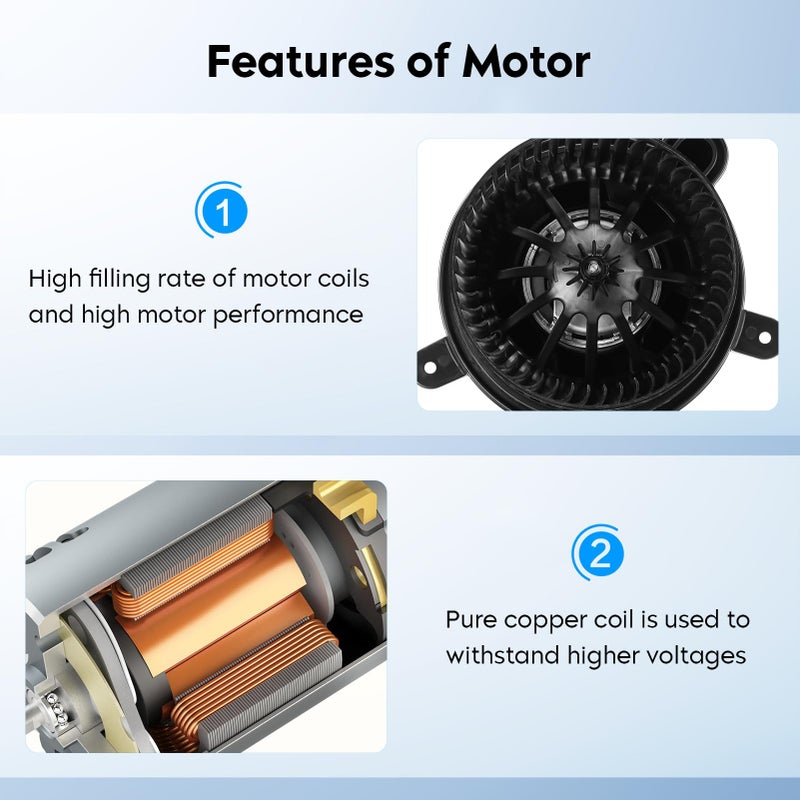 Features of Motor

1

High filling rate of motor coils and high motor performance

2

Pure copper coil is used to withstand higher voltages